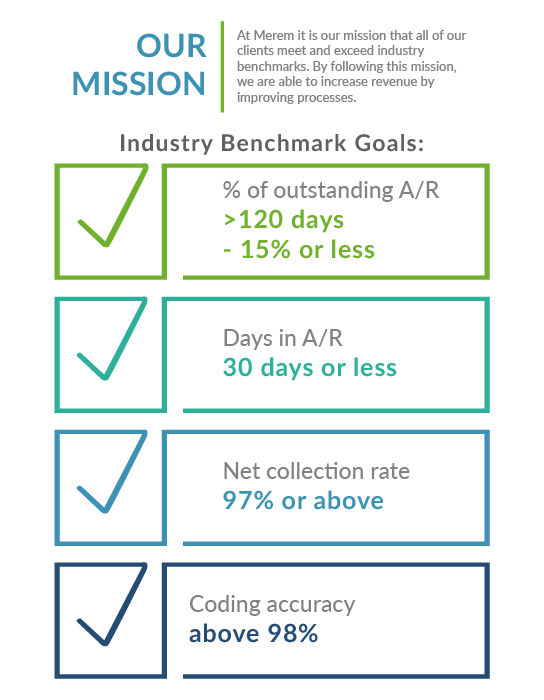 OUR MISSION

At Merem it is our mission that all of our clients meet and exceed industry benchmarks. By following this mission, we are able to increase revenue by improving processes.

Industry Benchmark Goals:

% of outstanding A/R
>120 days
- 15% or less

Days in A/R
30 days or less

Net collection rate
97% or above

Coding accuracy
above 98%